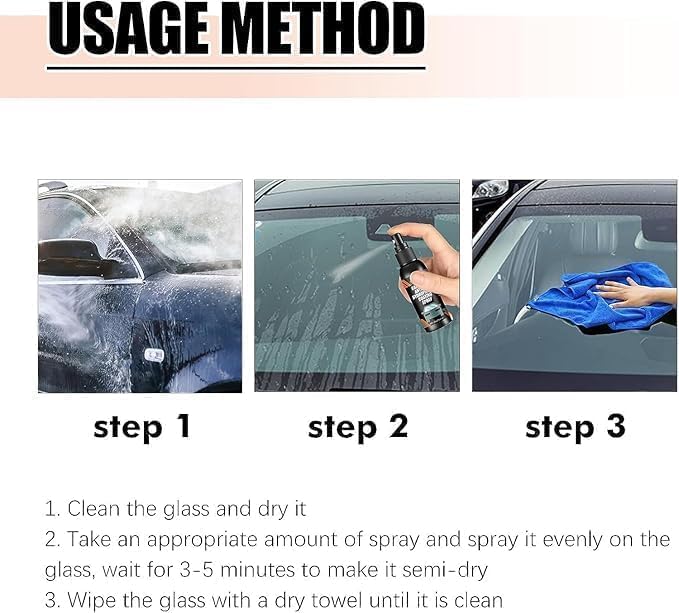 USAGE METHOD

step 1

step 2

step 3

1. Clean the glass and dry it
2. Take an appropriate amount of spray and spray it evenly on the glass, wait for 3-5 minutes to make it semi-dry
3. Wipe the glass with a dry towel until it is clean